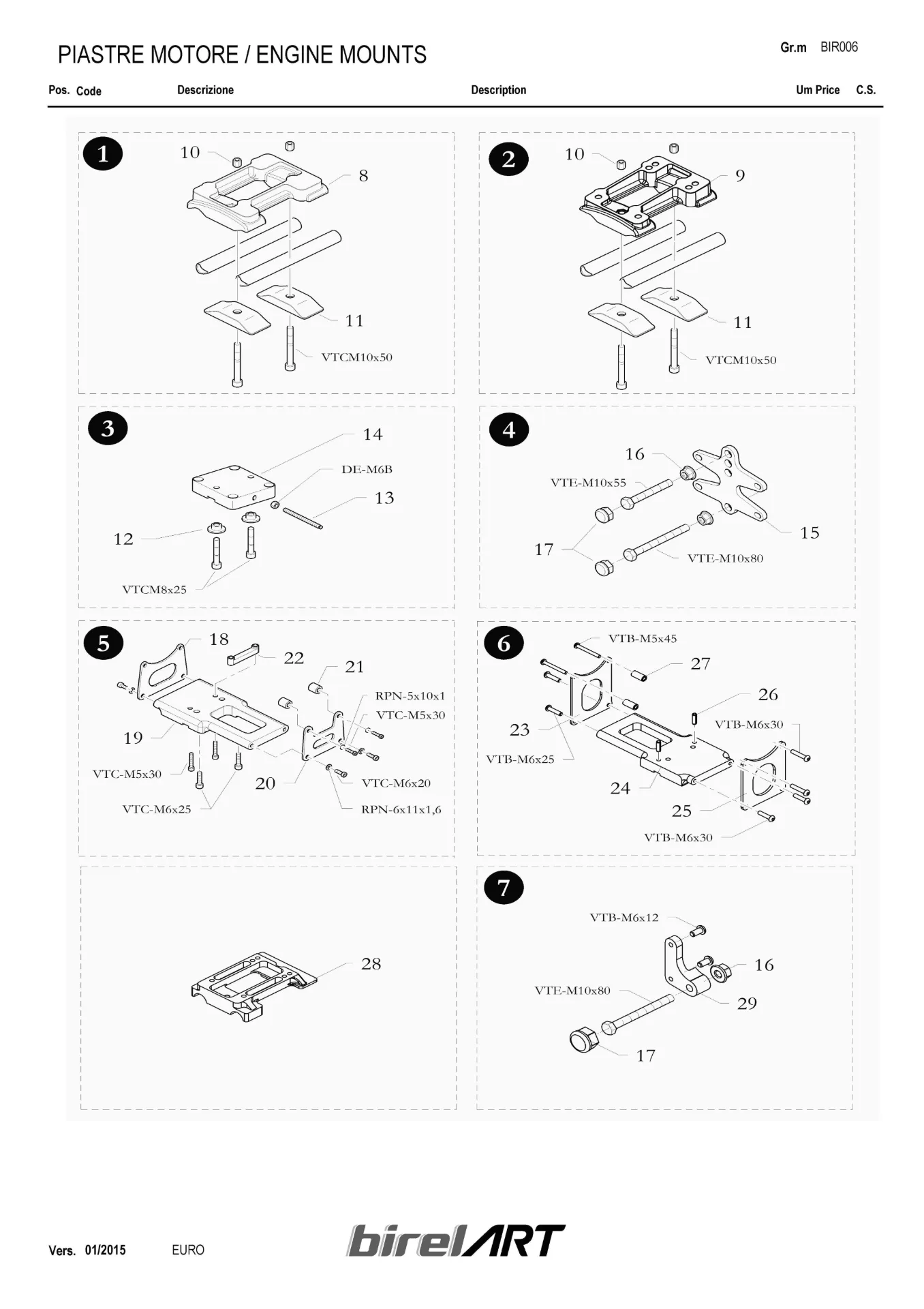 PIASTRE MOTORE / ENGINE MOUNTS

Gr.m BIR006

Pos. Code Descrizione Description Um Price C.S.

1
10
8
11
VTCM10x50

2
10
9
11
VTCM10x50

3
14
DE-M6B
13
12
VTCM8x25

4
16
VTE-M10x55
15
17
VTE-M10x80

5
18
22
21
RPN-5x10x1
VTC-M5x30
19
VTC-M5x30
20
VTC-M6x20
VTC-M6x25
RPN-6x11x1,6

6
VTB-M5x45
27
26
VTB-M6x30
23
VTB-M6x25
24
25
VTB-M6x30

28

7
VTB-M6x12
16
VTE-M10x80
29
17

Vers. 01/2015 EURO

birelART